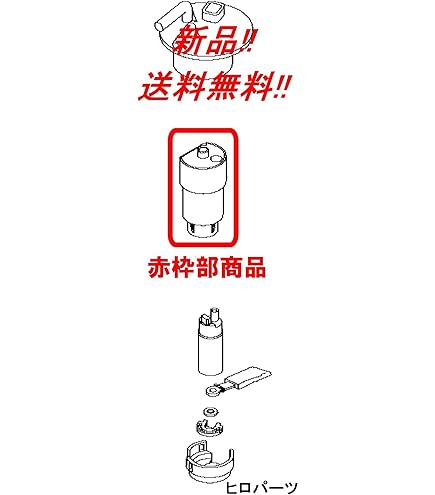 新品!!
送料無料!!

赤枠部商品

ヒロパーツ